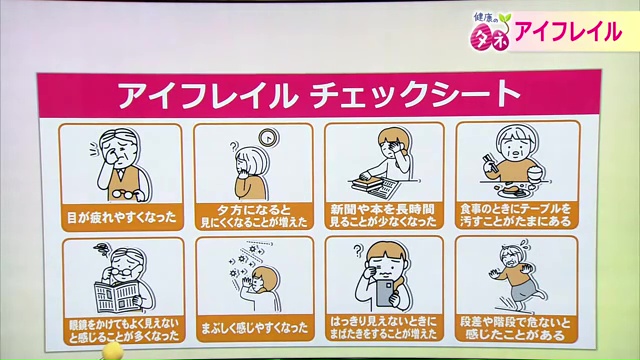 健康のタネ アイフレイル

アイフレイル チェックシート

目が疲れやすくなった

夕方になると見にくくなることが増えた

新聞や本を長時間見ることが少なくなった

食事のときにテーブルを汚すことがたまにある

眼鏡をかけてもよく見えないと感じることが多くなった

まぶしく感じやすくなった

はっきり見えないときにまばたきをすることが増えた

段差や階段で危ないと感じたことがある